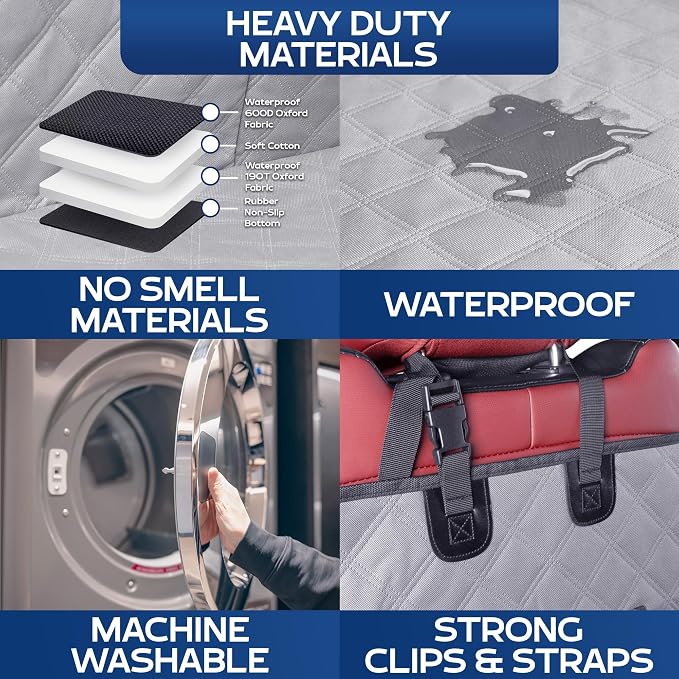 HEAVY DUTY MATERIALS

Waterproof 600D Oxford Fabric

Soft Cotton

Waterproof 190T Oxford Fabric

Rubber Non-Slip Bottom

NO SMELL MATERIALS

WATERPROOF

MACHINE WASHABLE

STRONG CLIPS & STRAPS