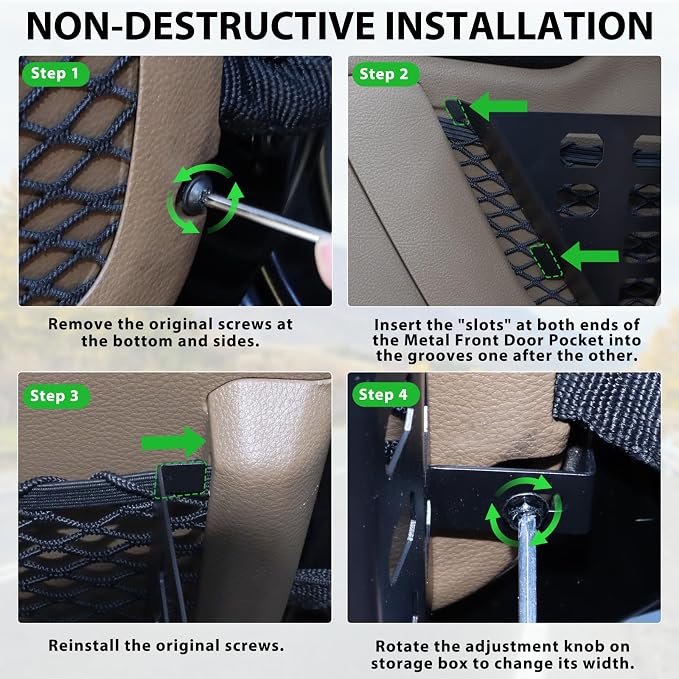 NON-DESTRUCTIVE INSTALLATION

Step 1

Remove the original screws at the bottom and sides.

Step 2

Insert the "slots" at both ends of the Metal Front Door Pocket into the grooves one after the other.

Step 3

Reinstall the original screws.

Step 4

Rotate the adjustment knob on storage box to change its width.