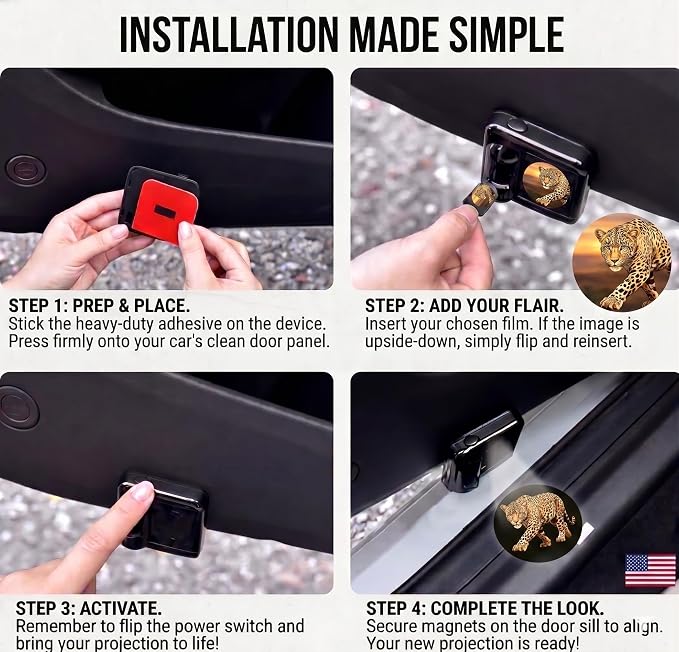 INSTALLATION MADE SIMPLE

STEP 1: PREP & PLACE.
Stick the heavy-duty adhesive on the device. Press firmly onto your car's clean door panel.

STEP 2: ADD YOUR FLAIR.
Insert your chosen film. If the image is upside-down, simply flip and reinsert.

STEP 3: ACTIVATE.
Remember to flip the power switch and bring your projection to life!

STEP 4: COMPLETE THE LOOK.
Secure magnets on the door sill to align. Your new projection is ready!