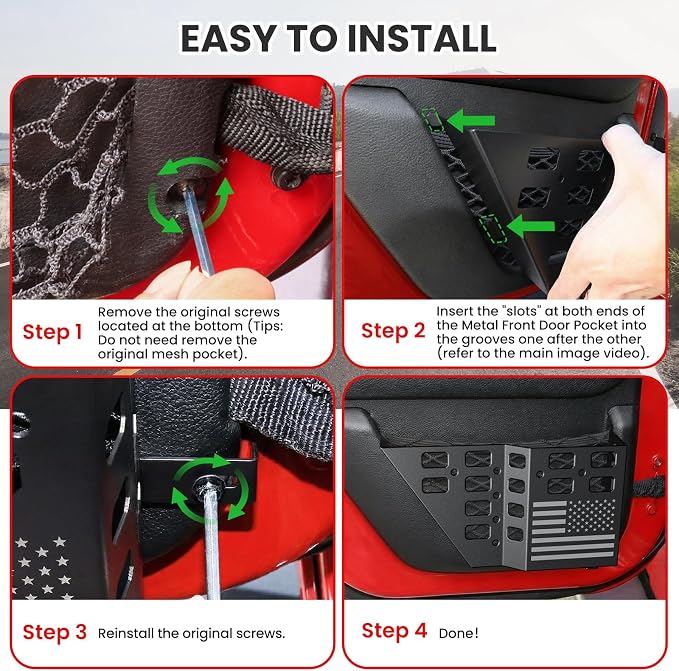 EASY TO INSTALL

Step 1 Remove the original screws located at the bottom (Tips: Do not need remove the original mesh pocket).

Step 2 Insert the "slots" at both ends of the Metal Front Door Pocket into the grooves one after the other (refer to the main image video).

Step 3 Reinstall the original screws.

Step 4 Done!