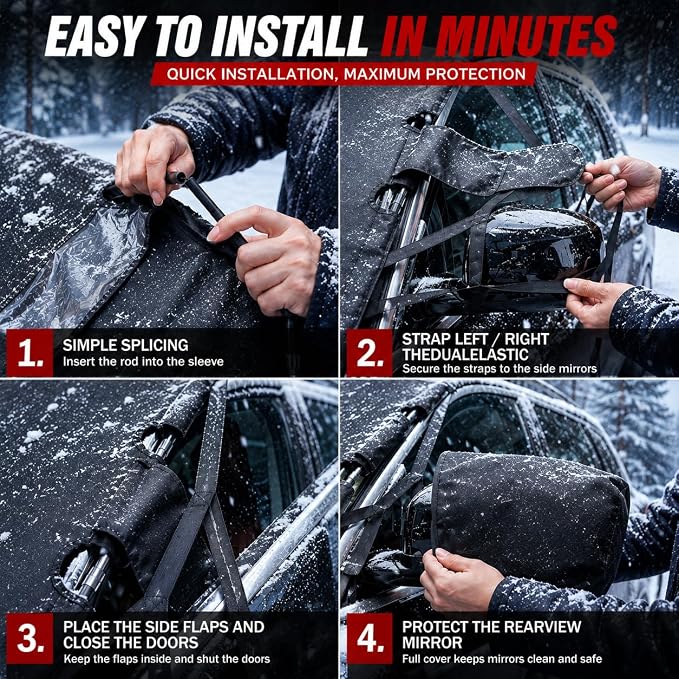 EASY TO INSTALL IN MINUTES

QUICK INSTALLATION, MAXIMUM PROTECTION

1.
SIMPLE SPLICING
Insert the rod into the sleeve

2.
STRAP LEFT / RIGHT THEDUALELASTIC
Secure the straps to the side mirrors

3.
PLACE THE SIDE FLAPS AND CLOSE THE DOORS
Keep the flaps inside and shut the doors

4.
PROTECT THE REARVIEW MIRROR
Full cover keeps mirrors clean and safe