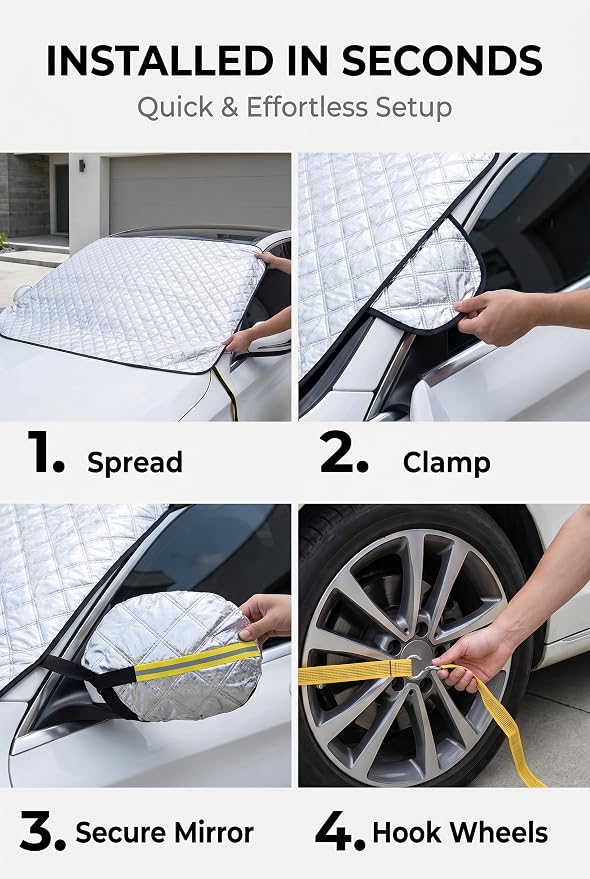 INSTALLED IN SECONDS

Quick & Effortless Setup

1. Spread

2. Clamp

3. Secure Mirror

4. Hook Wheels