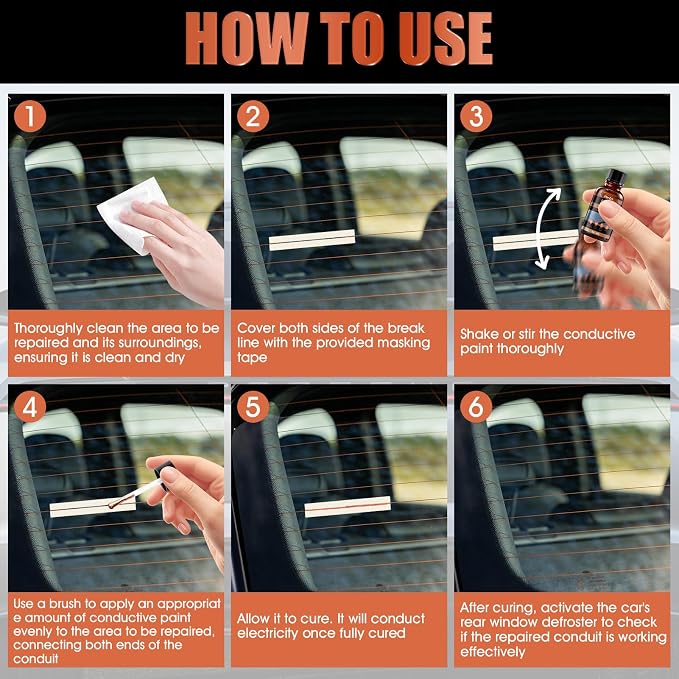 HOW TO USE

1

Thoroughly clean the area to be repaired and its surroundings, ensuring it is clean and dry

2

Cover both sides of the break line with the provided masking tape

3

Shake or stir the conductive paint thoroughly

4

Use a brush to apply an appropriat e amount of conductive paint evenly to the area to be repaired, connecting both ends of the conduit

5

Allow it to cure. It will conduct electricity once fully cured

6

After curing, activate the car's rear window defroster to check if the repaired conduit is working effectively