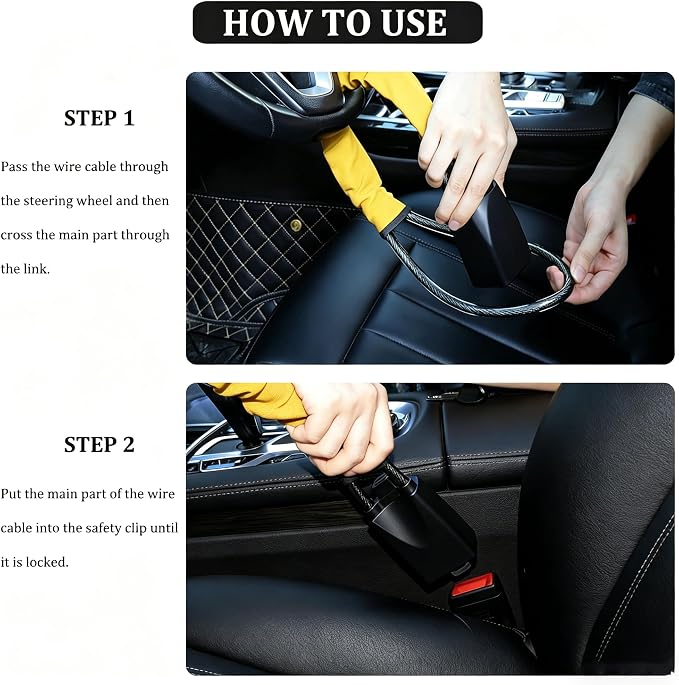 HOW TO USE

STEP 1

Pass the wire cable through the steering wheel and then cross the main part through the link.

STEP 2

Put the main part of the wire cable into the safety clip until it is locked.