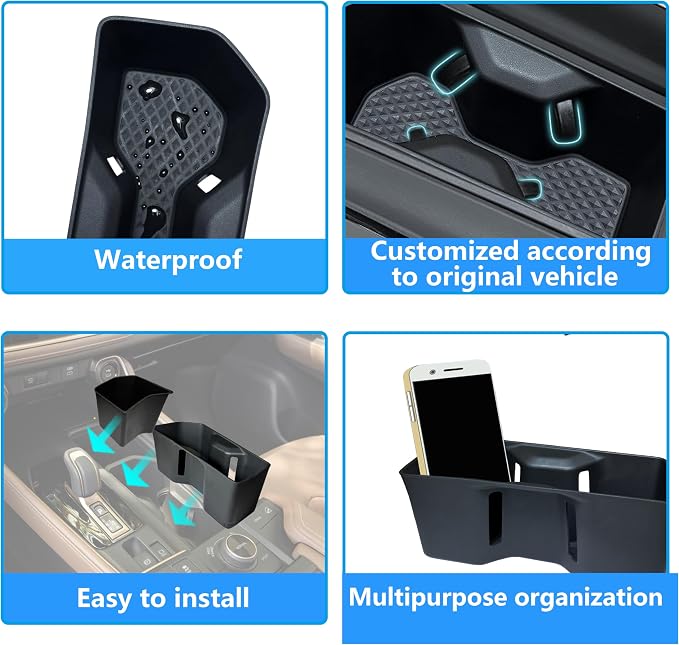 Waterproof

Customized according to original vehicle

Easy to install

Multipurpose organization