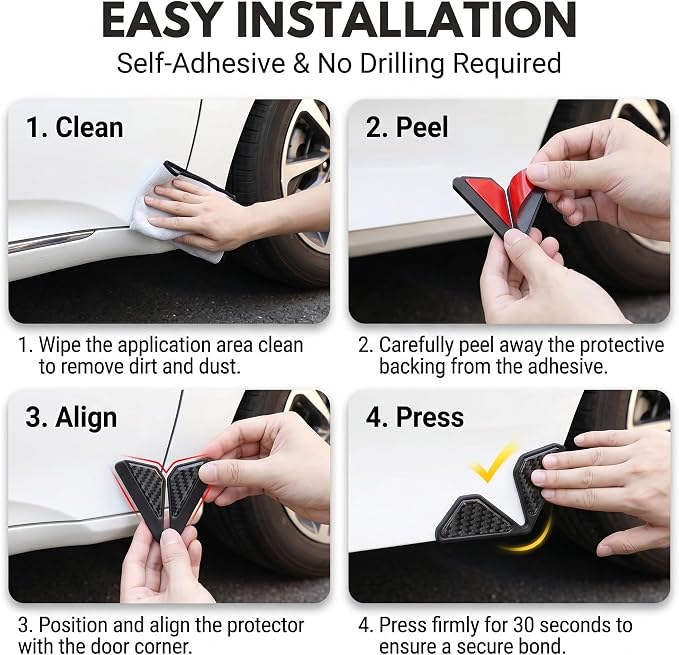 EASY INSTALLATION

Self-Adhesive & No Drilling Required

1. Clean

1. Wipe the application area clean to remove dirt and dust.

2. Peel

2. Carefully peel away the protective backing from the adhesive.

3. Align

3. Position and align the protector with the door corner.

4. Press

4. Press firmly for 30 seconds to ensure a secure bond.