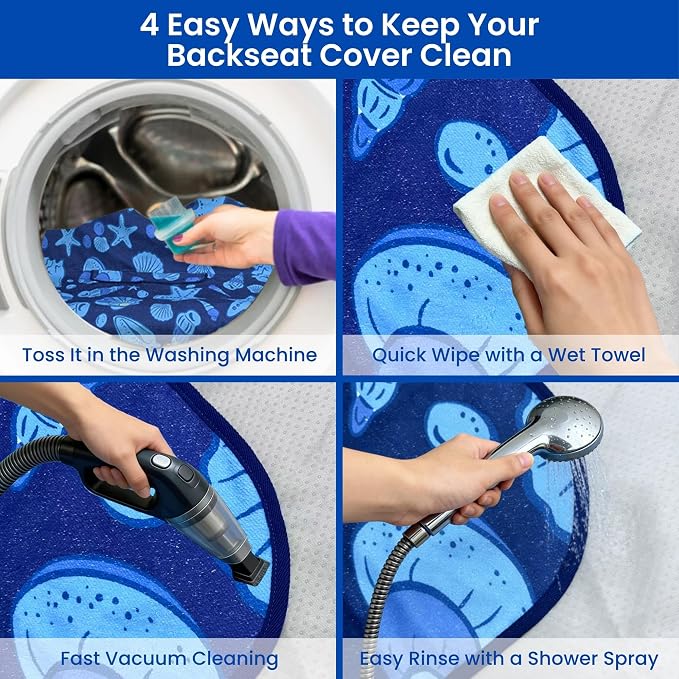 4 Easy Ways to Keep Your Backseat Cover Clean

Toss It in the Washing Machine

Quick Wipe with a Wet Towel

Fast Vacuum Cleaning

Easy Rinse with a Shower Spray