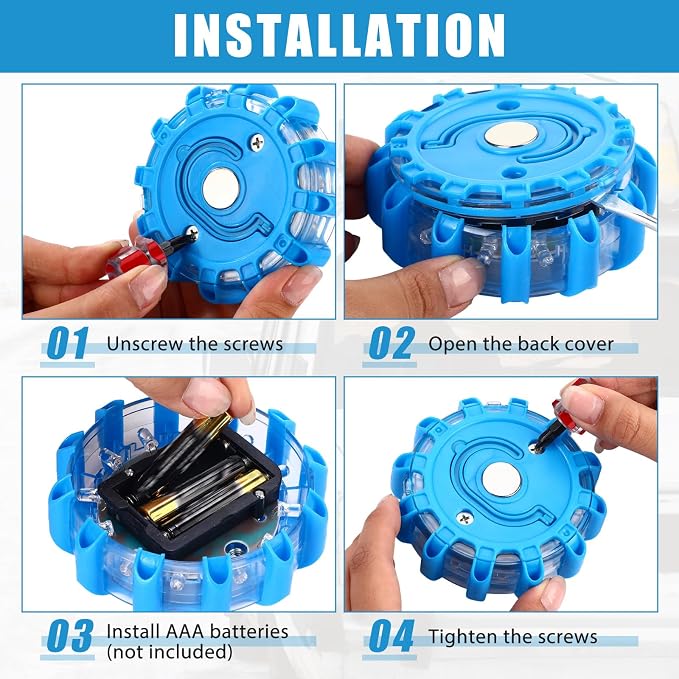 INSTALLATION

01 Unscrew the screws

02 Open the back cover

03 Install AAA batteries (not included)

04 Tighten the screws