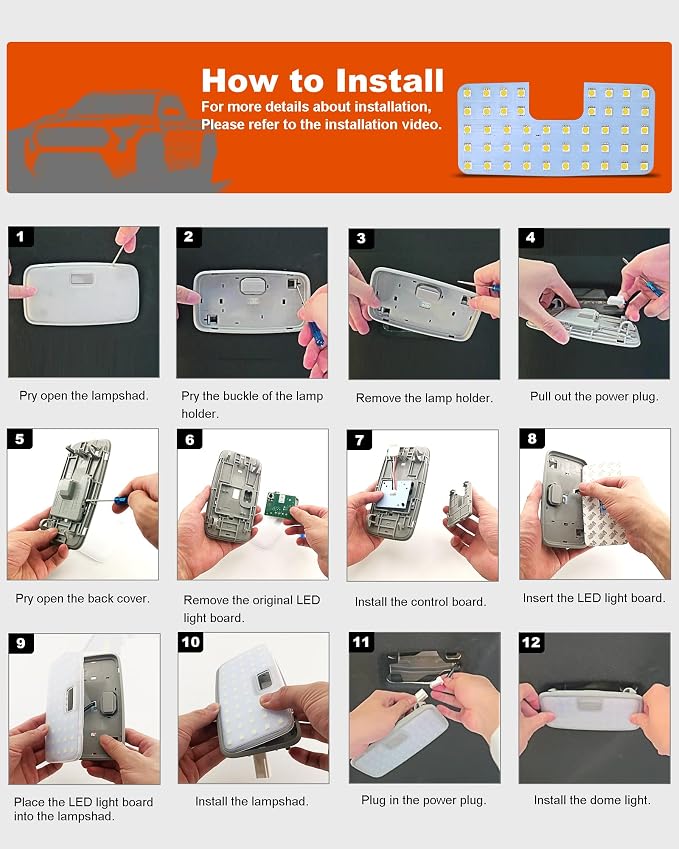 How to Install

For more details about installation, Please refer to the installation video.

1

Pry open the lampshad.

2

Pry the buckle of the lamp holder.

3

Remove the lamp holder.

4

Pull out the power plug.

5

Pry open the back cover.

6

Remove the original LED light board.

7

Install the control board.

8

Insert the LED light board.

9

Place the LED light board into the lampshad.

10

Install the lampshad.

11

Plug in the power plug.

12

Install the dome light.