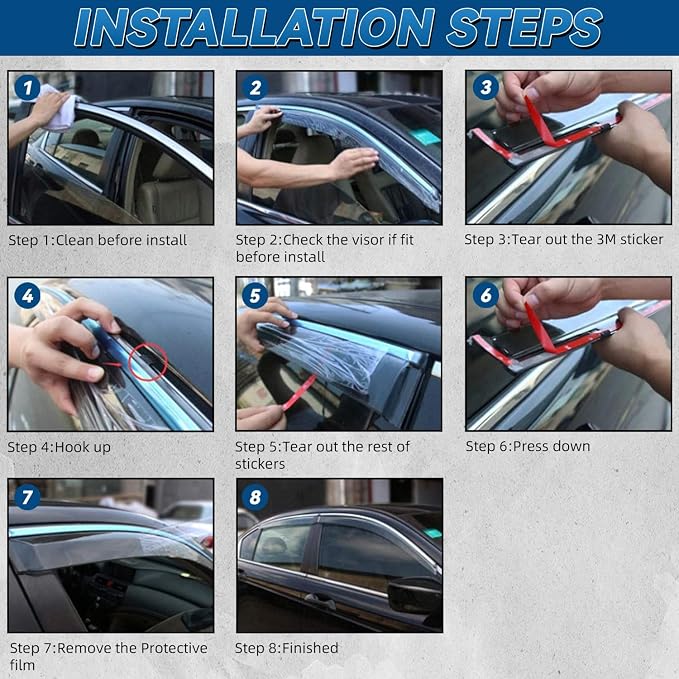 INSTALLATION STEPS

1

Step 1:Clean before install

2

Step 2:Check the visor if fit before install

3

Step 3:Tear out the 3M sticker

4

Step 4:Hook up

5

Step 5:Tear out the rest of stickers

6

Step 6:Press down

7

Step 7:Remove the Protective film

8

Step 8:Finished