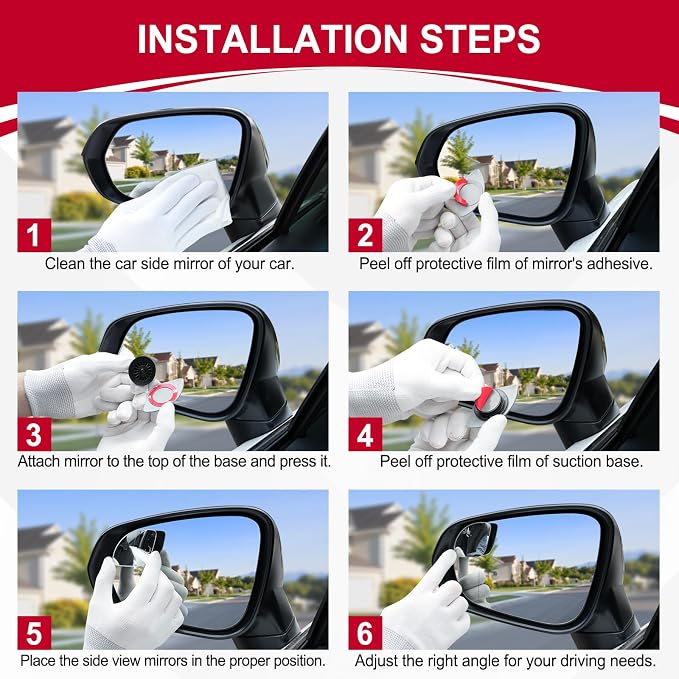 INSTALLATION STEPS

1
Clean the car side mirror of your car.

2
Peel off protective film of mirror's adhesive.

3
Attach mirror to the top of the base and press it.

4
Peel off protective film of suction base.

5
Place the side view mirrors in the proper position.

6
Adjust the right angle for your driving needs.