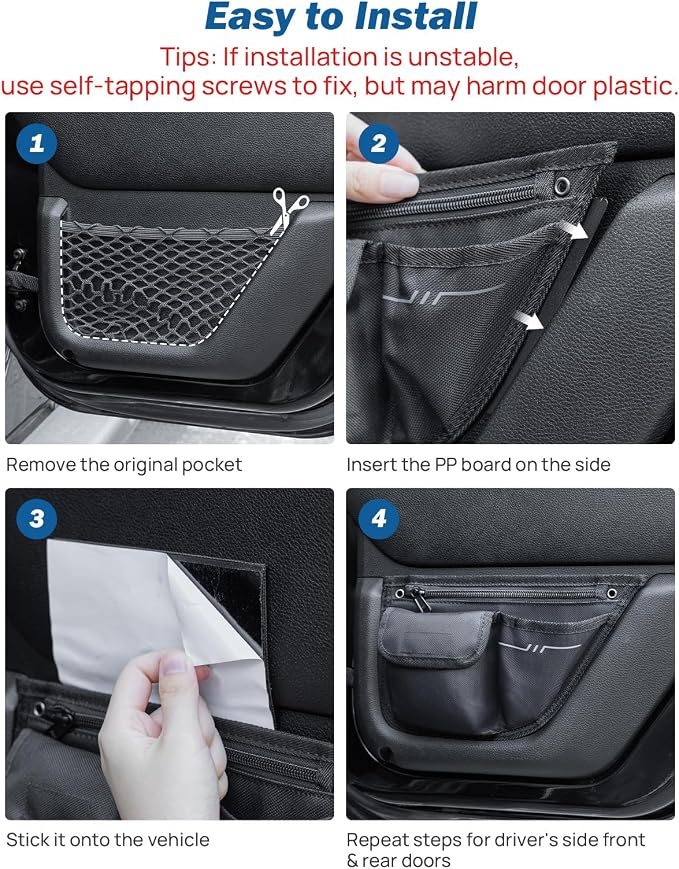 Easy to Install

Tips: If installation is unstable, use self-tapping screws to fix, but may harm door plastic.

1

Remove the original pocket

2

Insert the PP board on the side

3

Stick it onto the vehicle

4

Repeat steps for driver's side front & rear doors