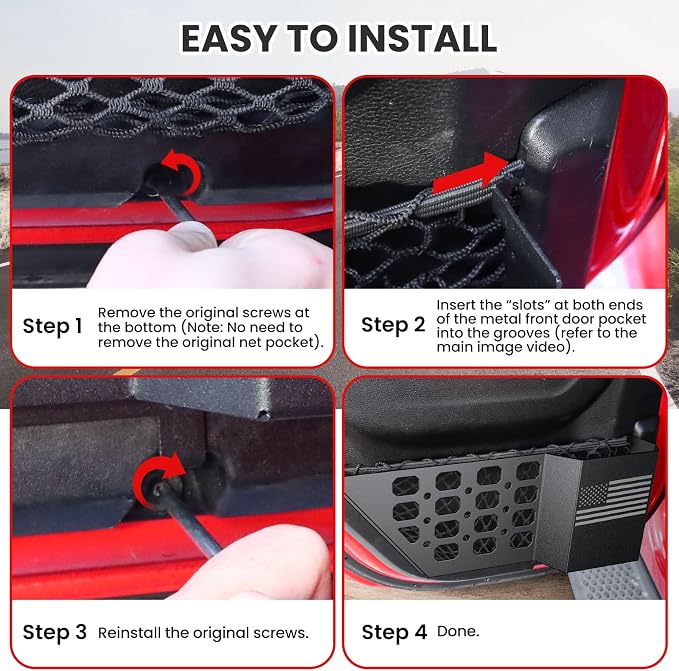 EASY TO INSTALL

Step 1 Remove the original screws at the bottom (Note: No need to remove the original net pocket).

Step 2 Insert the “slots” at both ends of the metal front door pocket into the grooves (refer to the main image video).

Step 3 Reinstall the original screws.

Step 4 Done.