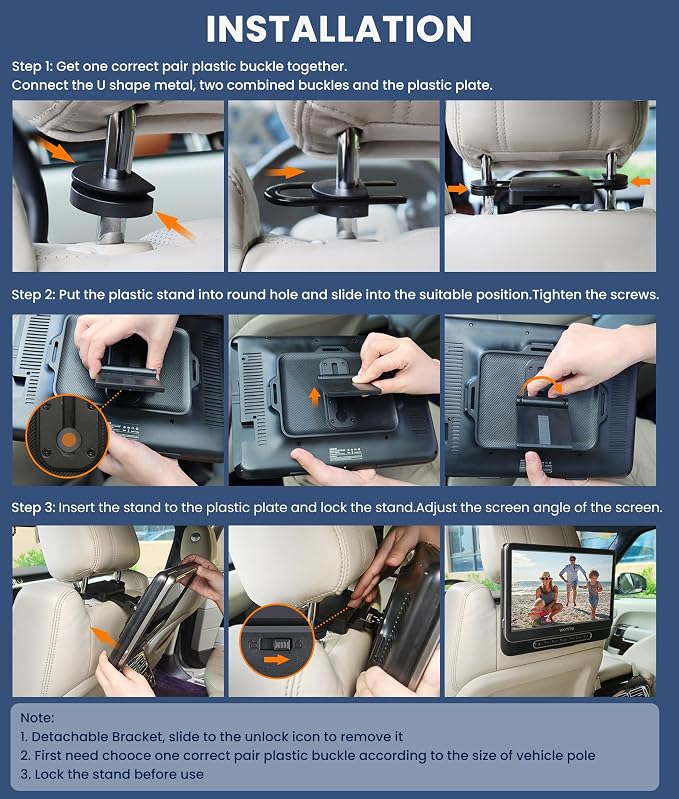 INSTALLATION

Step 1: Get one correct pair plastic buckle together.
Connect the U shape metal, two combined buckles and the plastic plate.

Step 2: Put the plastic stand into round hole and slide into the suitable position.Tighten the screws.

Step 3: Insert the stand to the plastic plate and lock the stand.Adjust the screen angle of the screen.

Note:
1. Detachable Bracket, slide to the unlock icon to remove it
2. First need chooce one correct pair plastic buckle according to the size of vehicle pole
3. Lock the stand before use