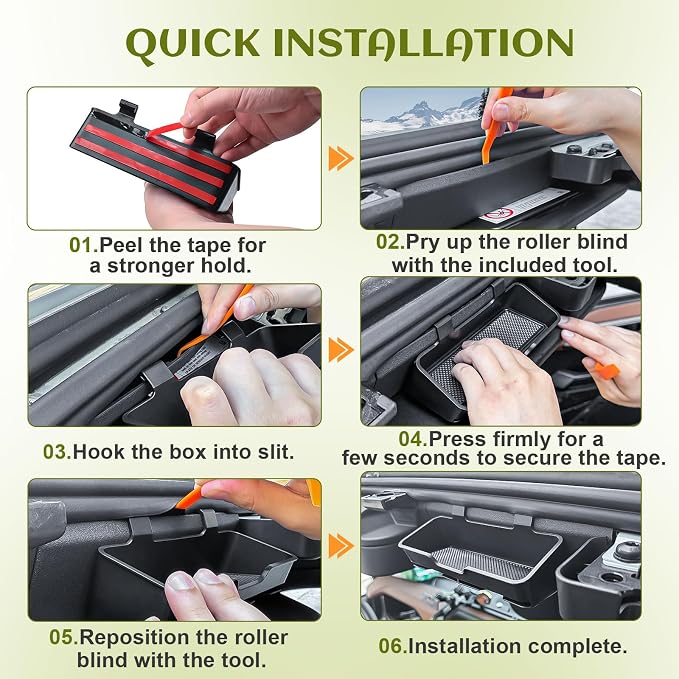 QUICK INSTALLATION

01.Peel the tape for a stronger hold.

02.Pry up the roller blind with the included tool.

03.Hook the box into slit.

04.Press firmly for a few seconds to secure the tape.

05.Reposition the roller blind with the tool.

06.Installation complete.