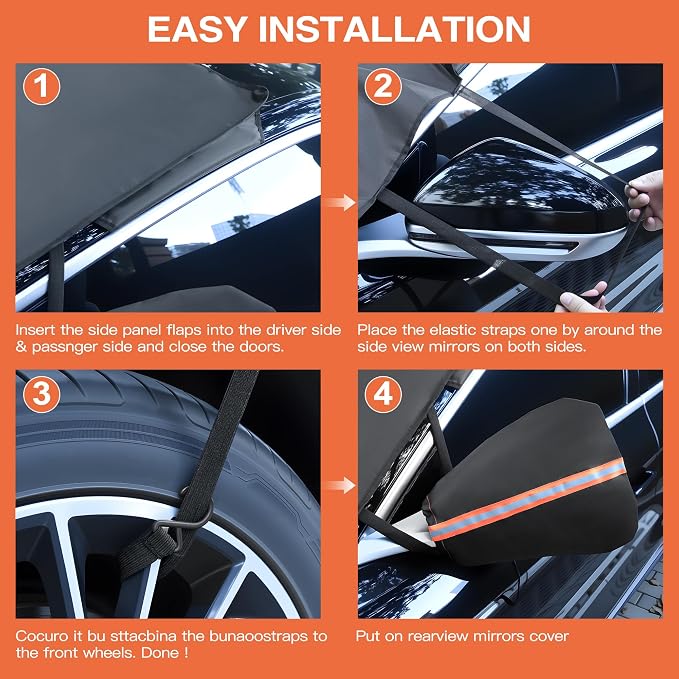 EASY INSTALLATION

1

Insert the side panel flaps into the driver side & passnger side and close the doors.

2

Place the elastic straps one by around the side view mirrors on both sides.

3

Cocuro it bu sttacbina the bunaoostraps to the front wheels. Done !

4

Put on rearview mirrors cover