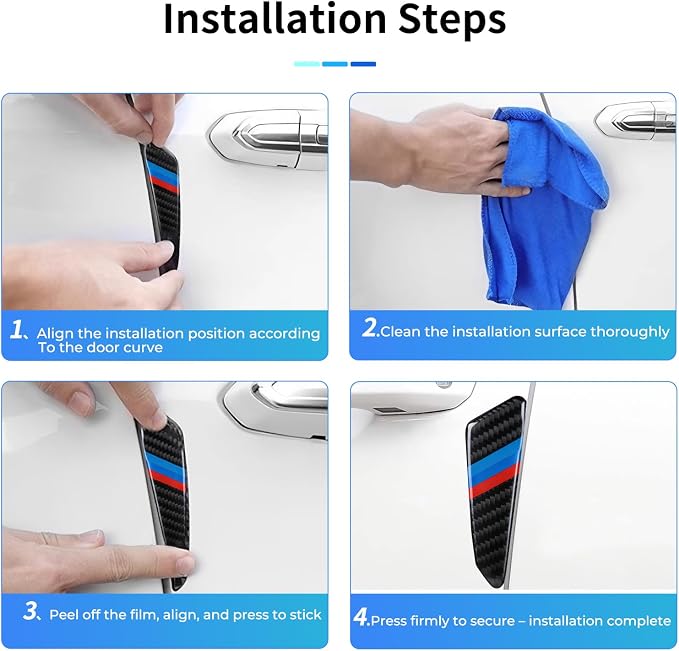 Installation Steps

1、Align the installation position according To the door curve

2.Clean the installation surface thoroughly

3、Peel off the film, align, and press to stick

4.Press firmly to secure – installation complete