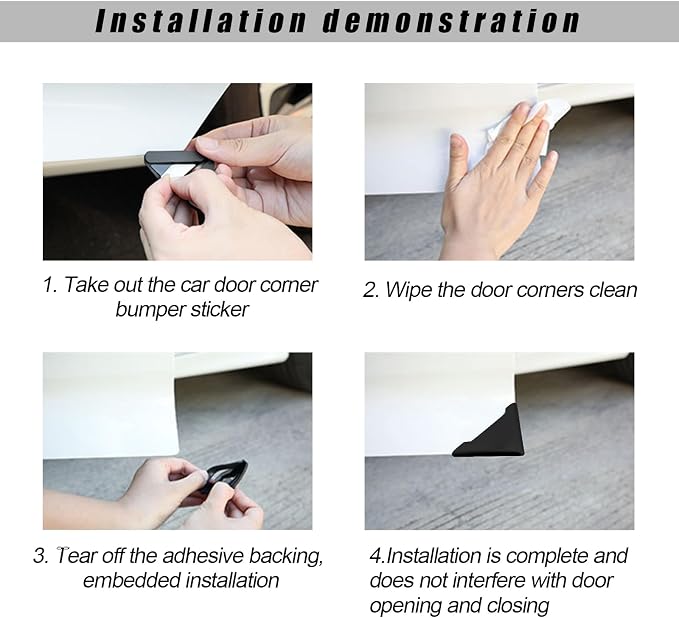 Installation demonstration

1. Take out the car door corner bumper sticker

2. Wipe the door corners clean

3. Tear off the adhesive backing, embedded installation

4.Installation is complete and does not interfere with door opening and closing