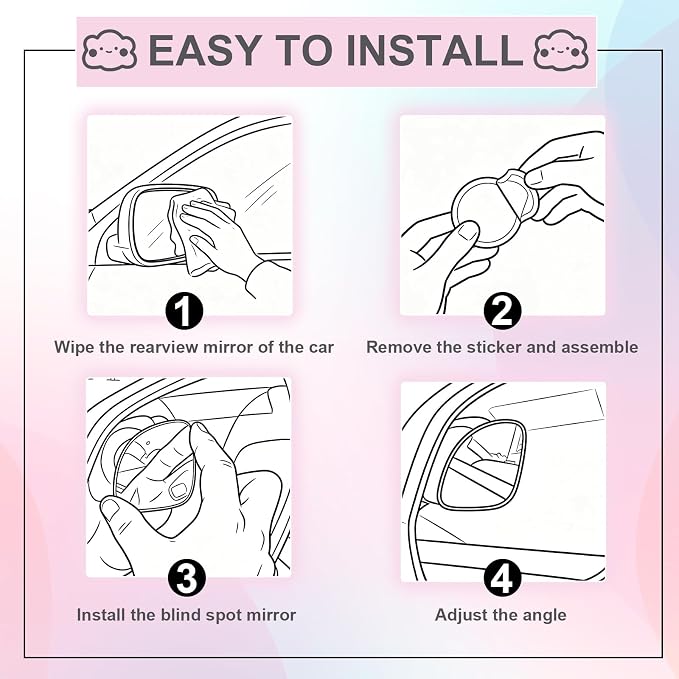 EASY TO INSTALL

1
Wipe the rearview mirror of the car

2
Remove the sticker and assemble

3
Install the blind spot mirror

4
Adjust the angle