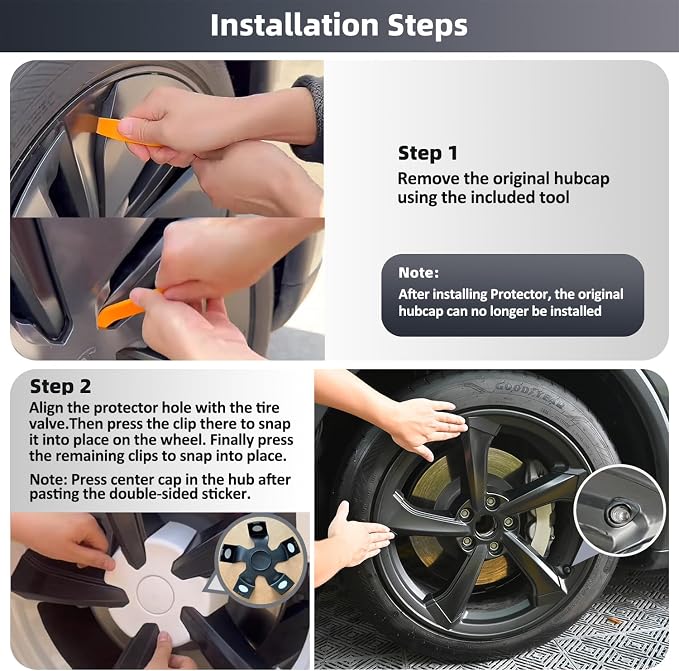 Installation Steps

Step 1
Remove the original hubcap using the included tool

Note:
After installing Protector, the original hubcap can no longer be installed

Step 2
Align the protector hole with the tire valve.Then press the clip there to snap it into place on the wheel. Finally press the remaining clips to snap into place.

Note: Press center cap in the hub after pasting the double-sided sticker.

GOODYEAR