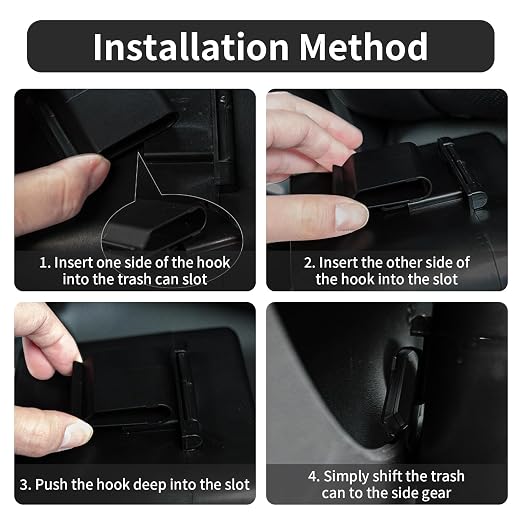 Installation Method

1. Insert one side of the hook into the trash can slot

2. Insert the other side of the hook into the slot

3. Push the hook deep into the slot

4. Simply shift the trash can to the side gear