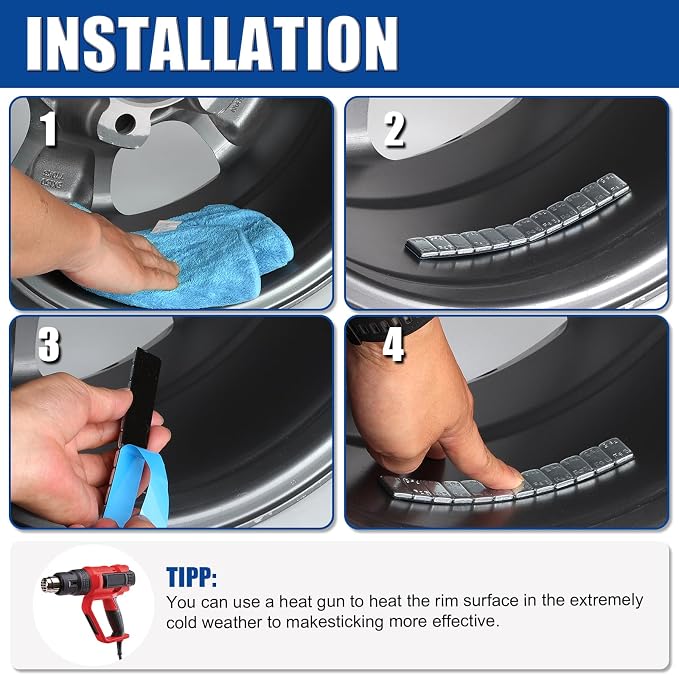 INSTALLATION

1

2

3

4

TIPP:

You can use a heat gun to heat the rim surface in the extremely cold weather to makesticking more effective.