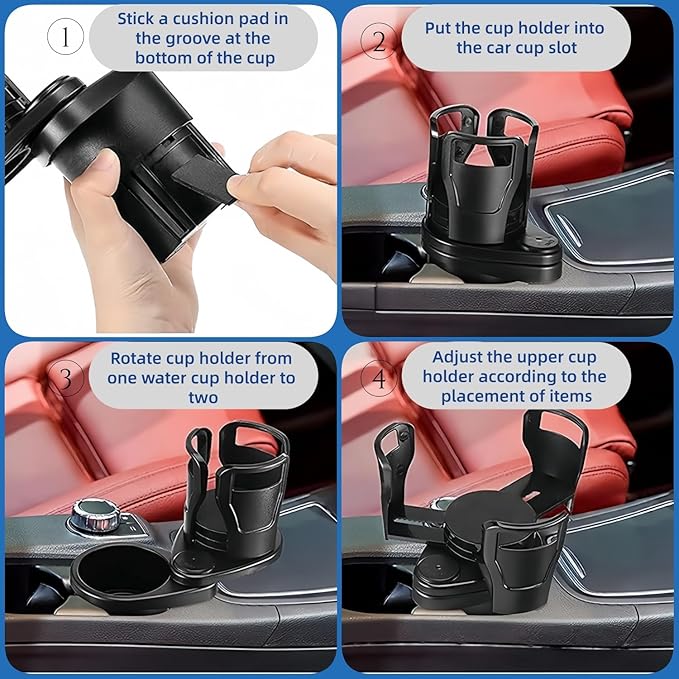 1
Stick a cushion pad in the groove at the bottom of the cup

2
Put the cup holder into the car cup slot

3
Rotate cup holder from one water cup holder to two

4
Adjust the upper cup holder according to the placement of items