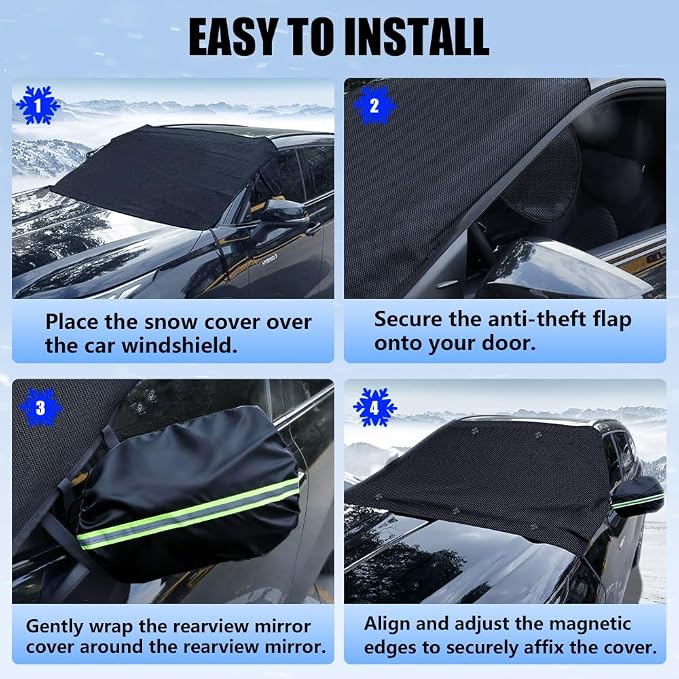 EASY TO INSTALL

1

Place the snow cover over the car windshield.

2

Secure the anti-theft flap onto your door.

3

Gently wrap the rearview mirror cover around the rearview mirror.

4

Align and adjust the magnetic edges to securely affix the cover.