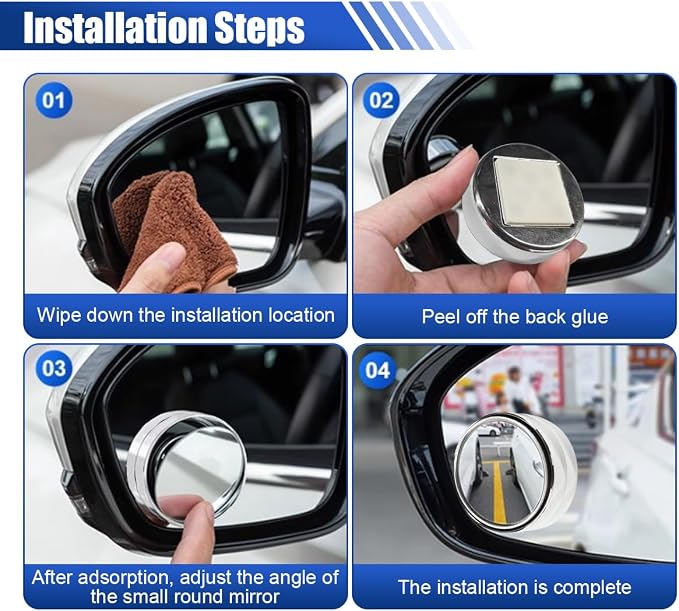 Installation Steps

01

Wipe down the installation location

02

Peel off the back glue

03

After adsorption, adjust the angle of the small round mirror

04

The installation is complete