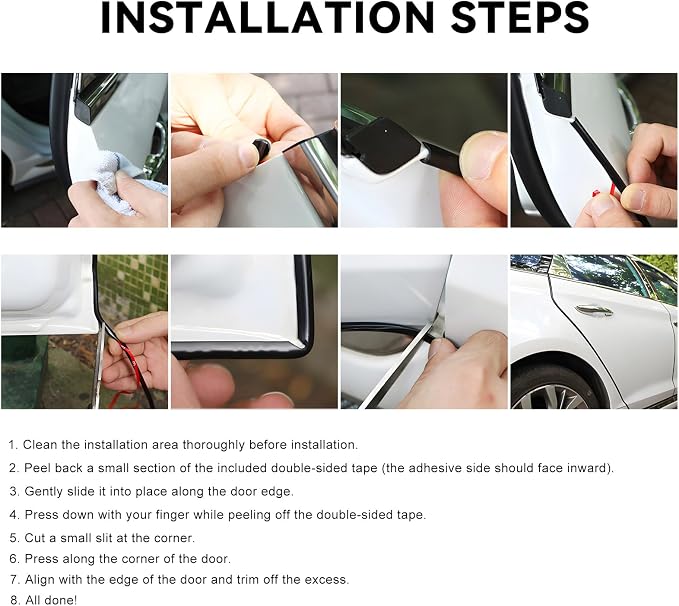 INSTALLATION STEPS

1. Clean the installation area thoroughly before installation.

2. Peel back a small section of the included double-sided tape (the adhesive side should face inward).

3. Gently slide it into place along the door edge.

4. Press down with your finger while peeling off the double-sided tape.

5. Cut a small slit at the corner.

6. Press along the corner of the door.

7. Align with the edge of the door and trim off the excess.

8. All done!