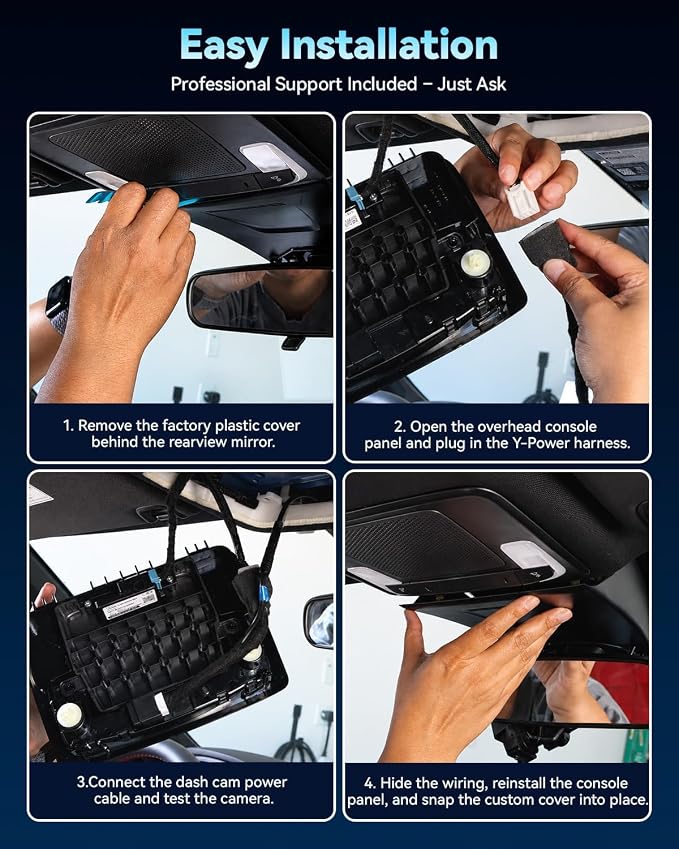 Easy Installation

Professional Support Included – Just Ask

1. Remove the factory plastic cover behind the rearview mirror.

2. Open the overhead console panel and plug in the Y-Power harness.

3.Connect the dash cam power cable and test the camera.

4. Hide the wiring, reinstall the console panel, and snap the custom cover into place.