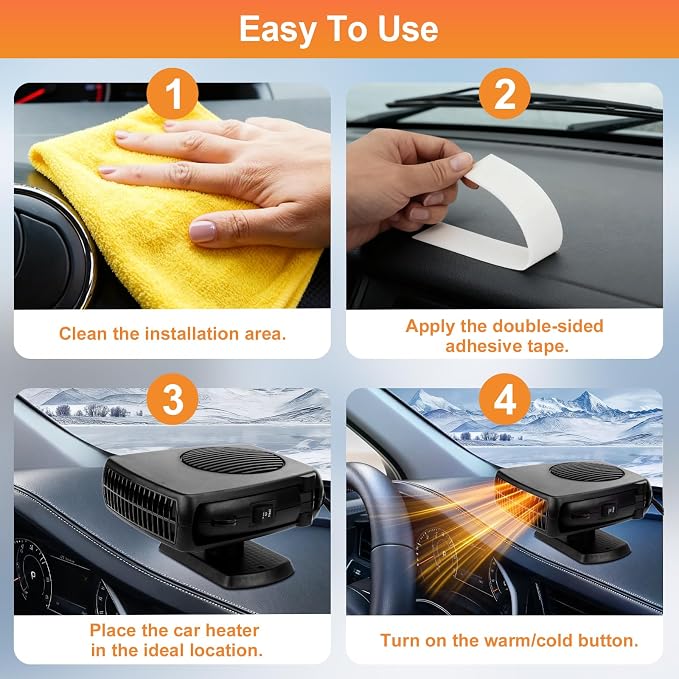 Easy To Use

1

Clean the installation area.

2

Apply the double-sided adhesive tape.

3

Place the car heater in the ideal location.

4

Turn on the warm/cold button.