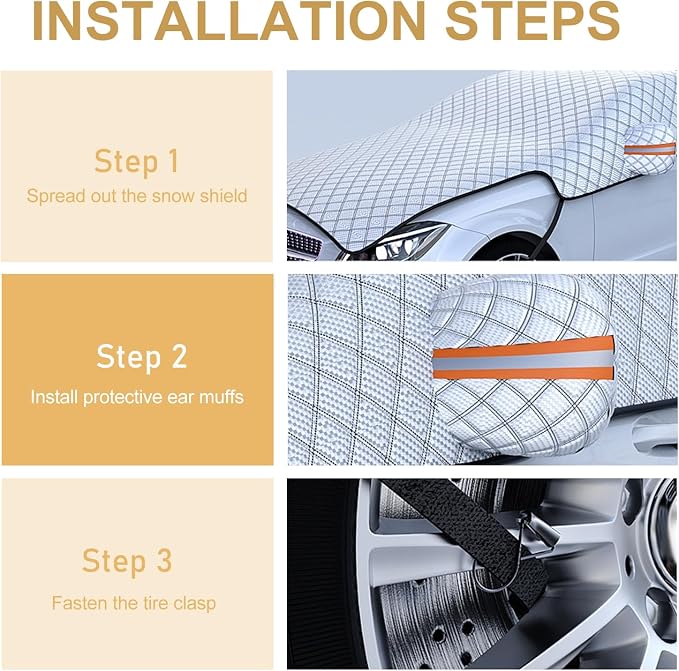 INSTALLATION STEPS

Step 1

Spread out the snow shield

Step 2

Install protective ear muffs

Step 3

Fasten the tire clasp