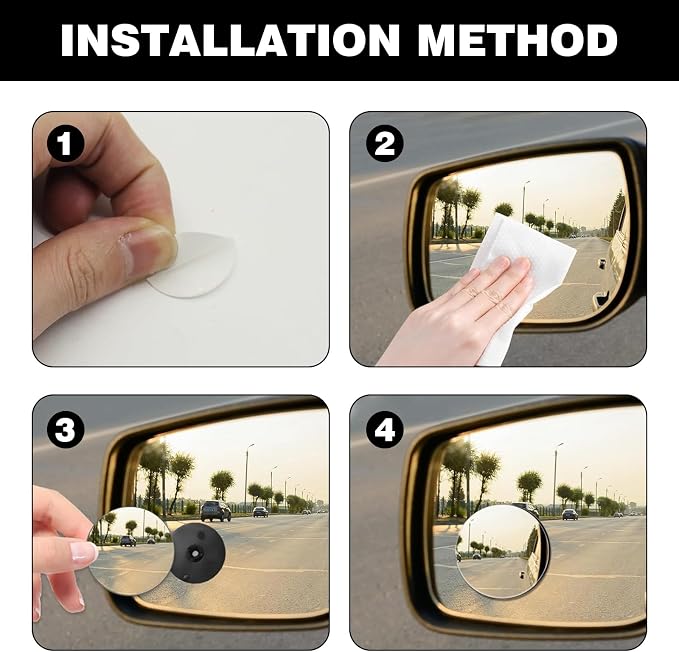 INSTALLATION METHOD

1

2

3

4