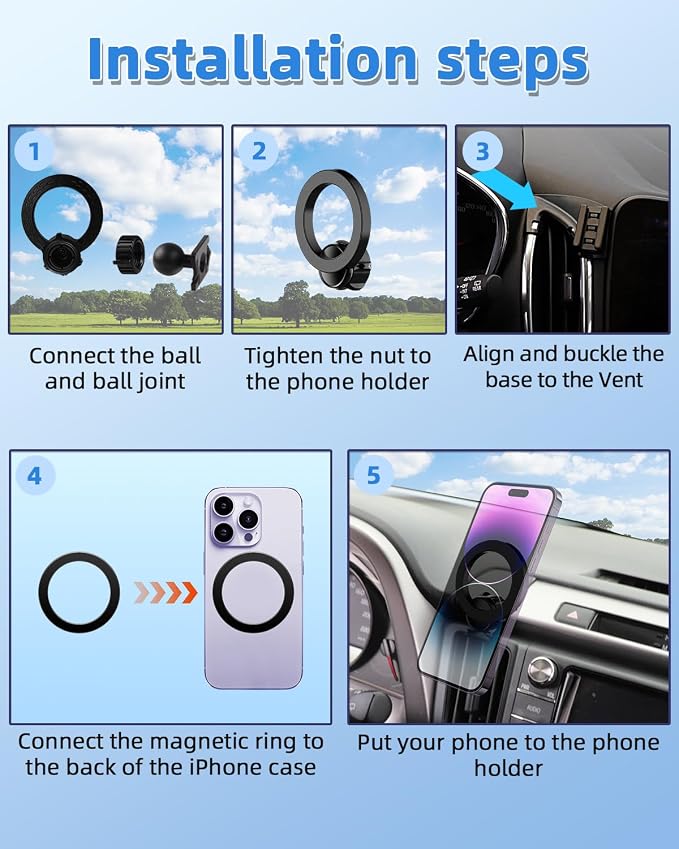 Installation steps

1

Connect the ball and ball joint

2

Tighten the nut to the phone holder

3

Align and buckle the base to the Vent

4

Connect the magnetic ring to the back of the iPhone case

5

Put your phone to the phone holder