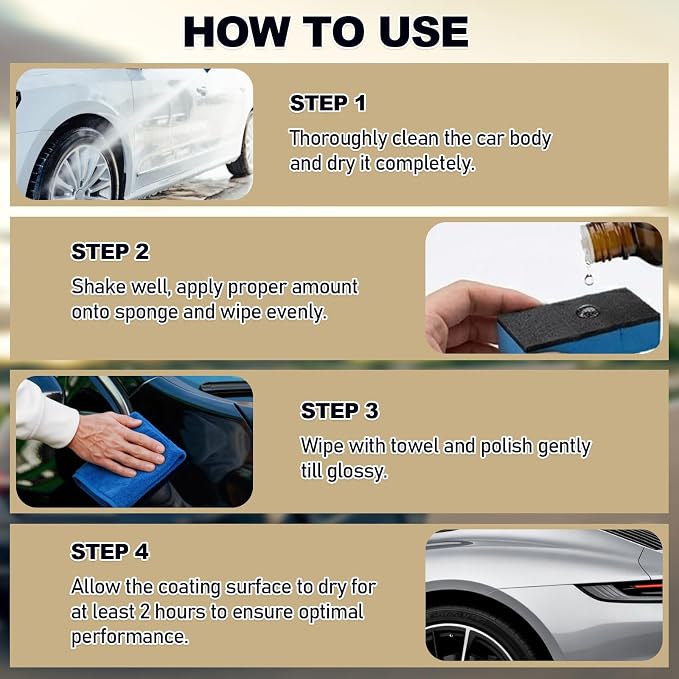 HOW TO USE

STEP 1

Thoroughly clean the car body and dry it completely.

STEP 2

Shake well, apply proper amount onto sponge and wipe evenly.

STEP 3

Wipe with towel and polish gently till glossy.

STEP 4

Allow the coating surface to dry for at least 2 hours to ensure optimal performance.