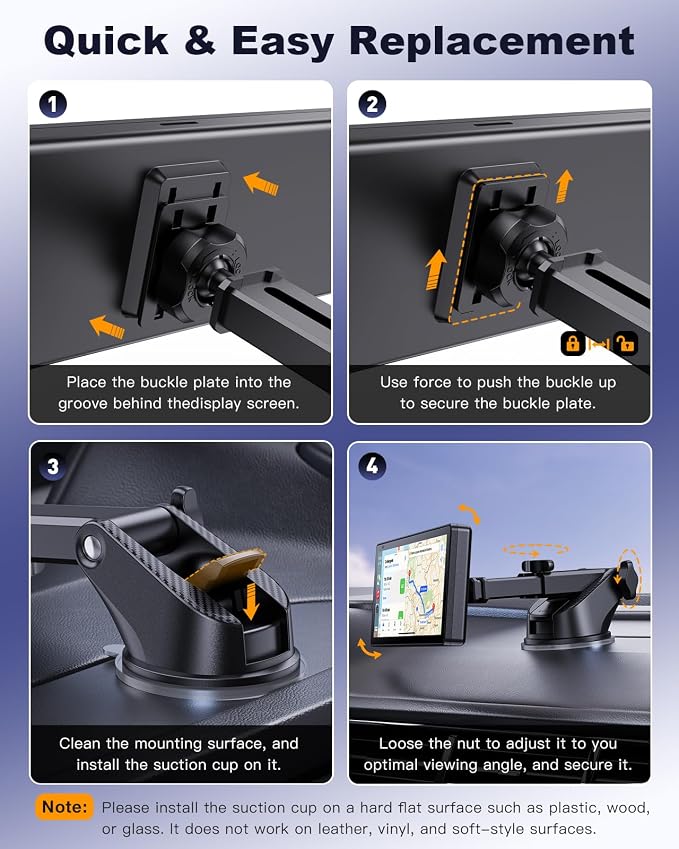 Quick & Easy Replacement

1

Place the buckle plate into the groove behind thedisplay screen.

2

Use force to push the buckle up to secure the buckle plate.

3

Clean the mounting surface, and install the suction cup on it.

4

Loose the nut to adjust it to you optimal viewing angle, and secure it.

Note: Please install the suction cup on a hard flat surface such as plastic, wood, or glass. It does not work on leather, vinyl, and soft-style surfaces.