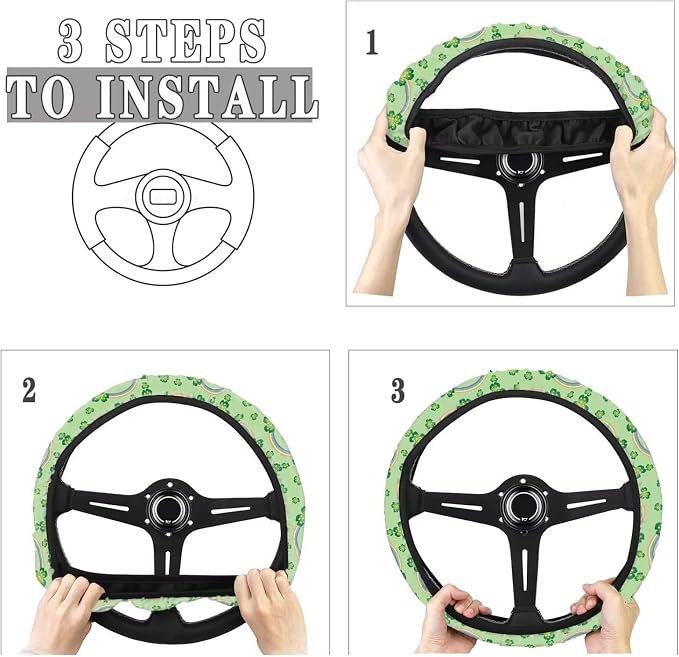 3 STEPS
TO INSTALL

1

2

3