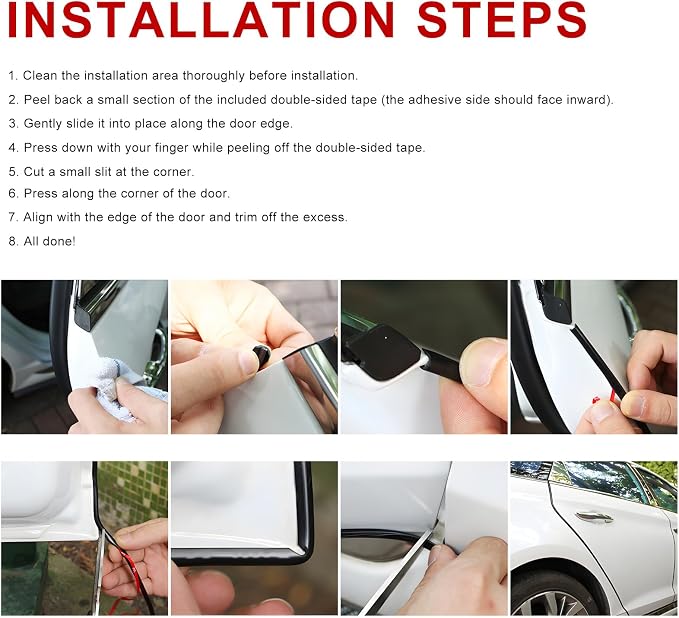 INSTALLATION STEPS

1. Clean the installation area thoroughly before installation.

2. Peel back a small section of the included double-sided tape (the adhesive side should face inward).

3. Gently slide it into place along the door edge.

4. Press down with your finger while peeling off the double-sided tape.

5. Cut a small slit at the corner.

6. Press along the corner of the door.

7. Align with the edge of the door and trim off the excess.

8. All done!