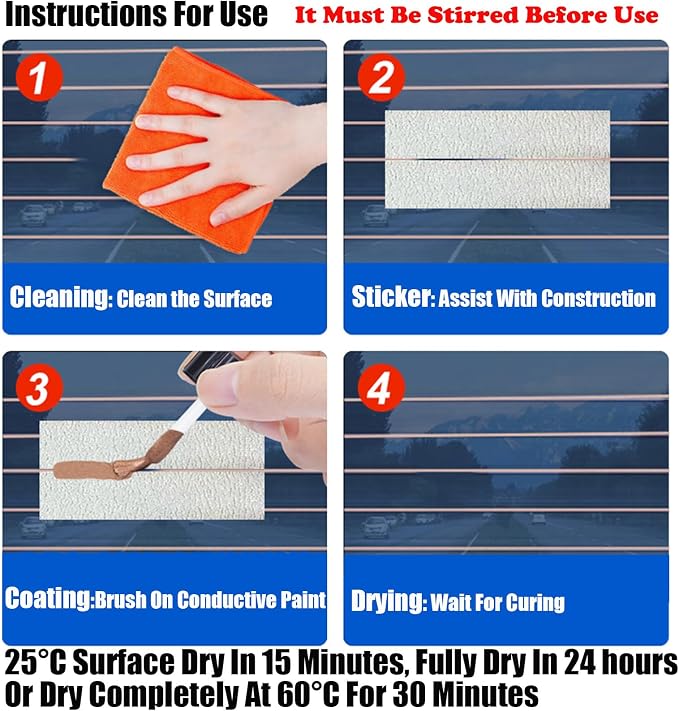 Instructions For Use It Must Be Stirred Before Use

1

Cleaning: Clean the Surface

2

Sticker: Assist With Construction

3

Coating:Brush On Conductive Paint

4

Drying: Wait For Curing

25°C Surface Dry In 15 Minutes, Fully Dry In 24 hours Or Dry Completely At 60°C For 30 Minutes