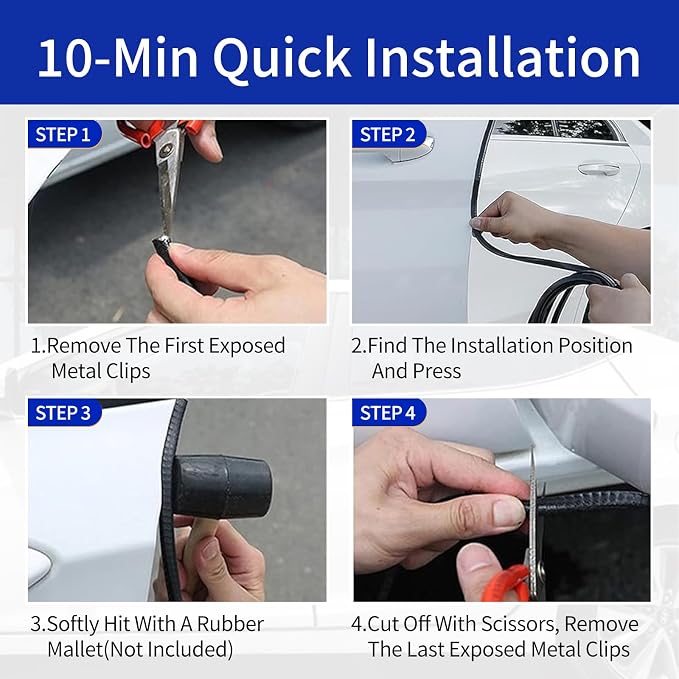 10-Min Quick Installation

STEP 1

1.Remove The First Exposed Metal Clips

STEP 2

2.Find The Installation Position And Press

STEP 3

3.Softly Hit With A Rubber Mallet(Not Included)

STEP 4

4.Cut Off With Scissors, Remove The Last Exposed Metal Clips