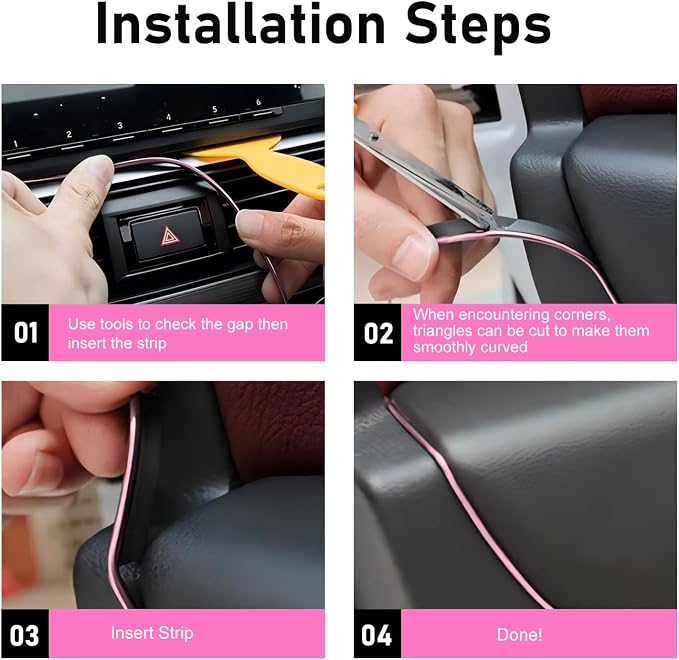 Installation Steps

1 2 3 4 5 6

01 Use tools to check the gap then insert the strip

02 When encountering corners, triangles can be cut to make them smoothly curved

03 Insert Strip

04 Done!