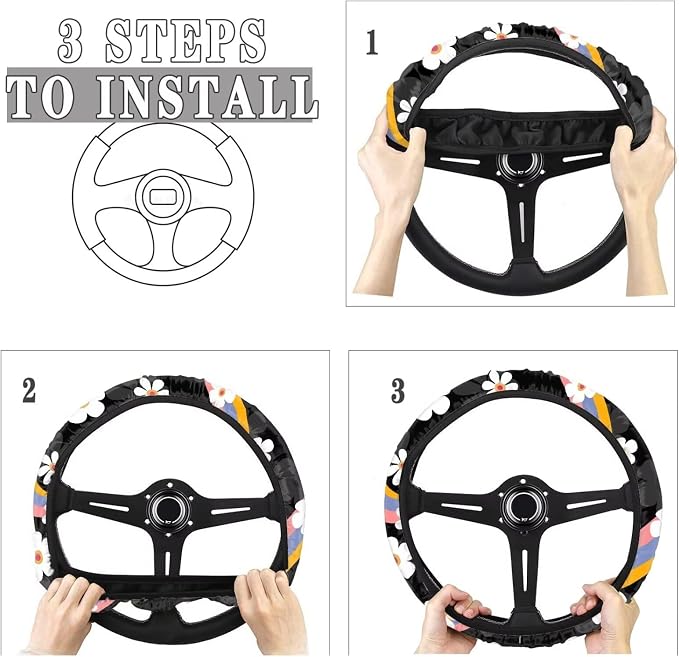 3 STEPS
TO INSTALL

1

2

3