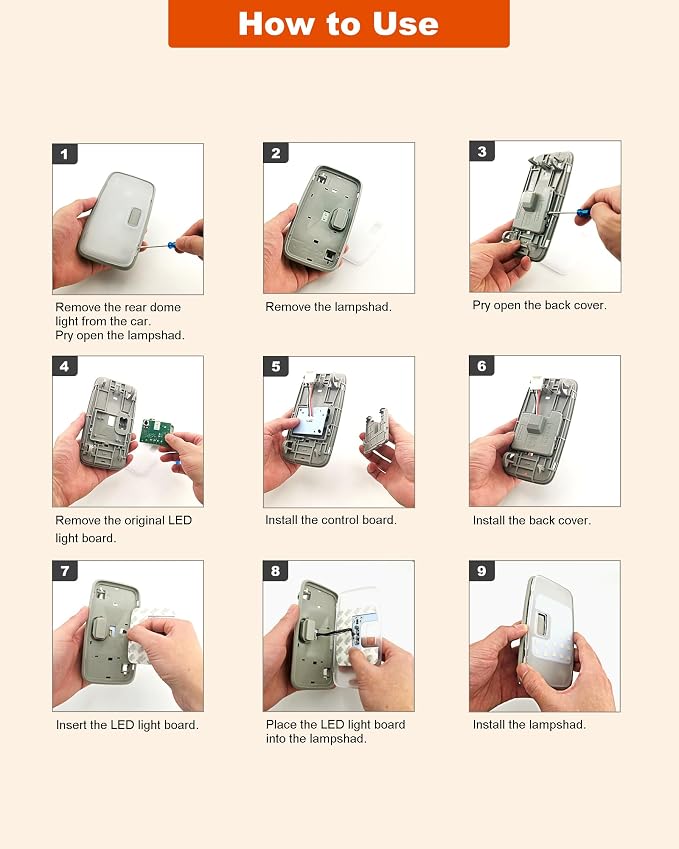 How to Use

1

Remove the rear dome light from the car. Pry open the lampshad.

2

Remove the lampshad.

3

Pry open the back cover.

4

Remove the original LED light board.

5

Install the control board.

6

Install the back cover.

7

Insert the LED light board.

8

Place the LED light board into the lampshad.

9

Install the lampshad.