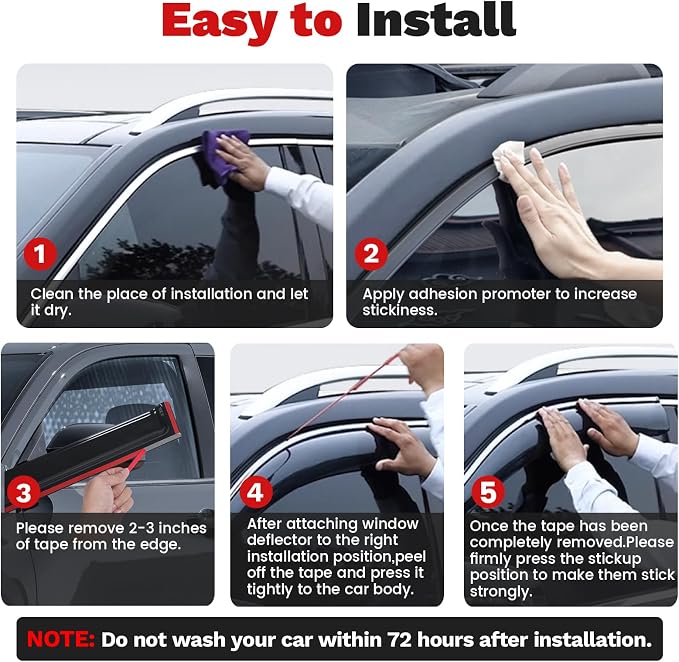 Easy to Install

1
Clean the place of installation and let it dry.

2
Apply adhesion promoter to increase stickiness.

3
Please remove 2-3 inches of tape from the edge.

4
After attaching window deflector to the right installation position,peel off the tape and press it tightly to the car body.

5
Once the tape has been completely removed.Please firmly press the stickup position to make them stick strongly.

NOTE: Do not wash your car within 72 hours after installation.