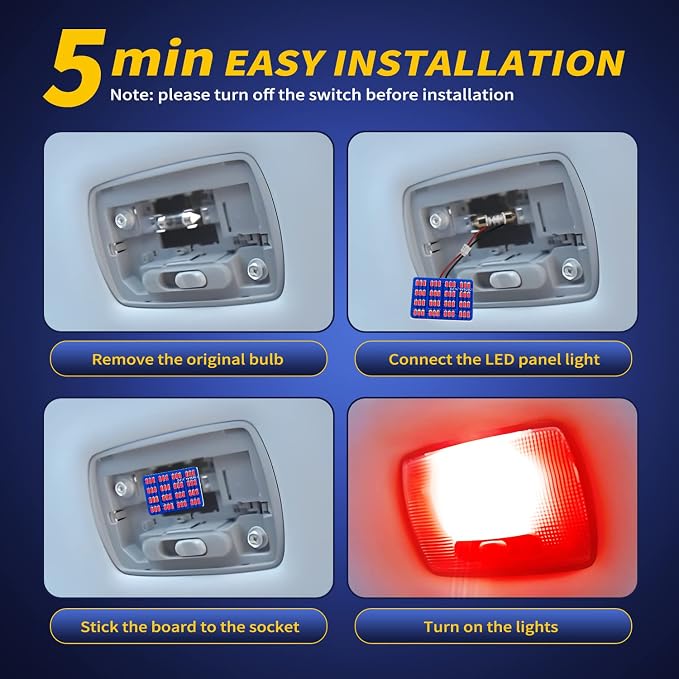 5min EASY INSTALLATION
Note: please turn off the switch before installation

Remove the original bulb

Connect the LED panel light

Stick the board to the socket

Turn on the lights