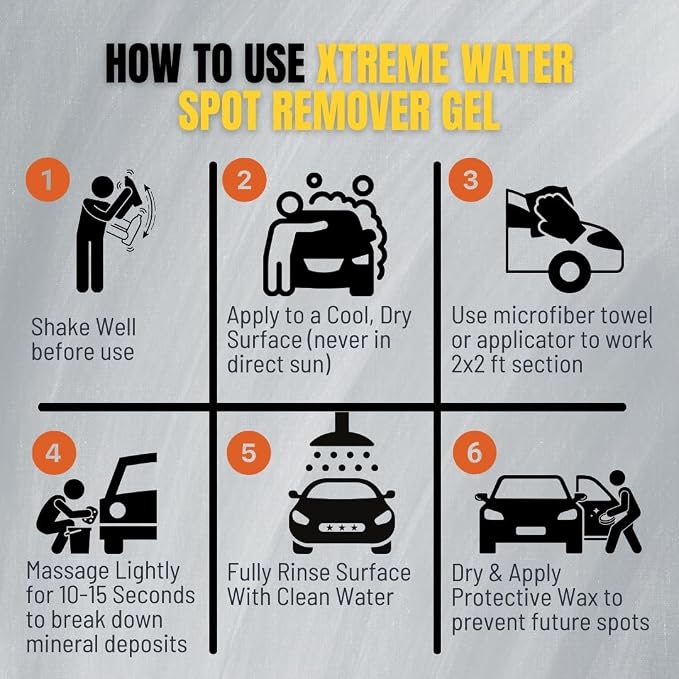 HOW TO USE XTREME WATER SPOT REMOVER GEL

1
Shake Well before use

2
Apply to a Cool, Dry Surface (never in direct sun)

3
Use microfiber towel or applicator to work 2x2 ft section

4
Massage Lightly for 10-15 Seconds to break down mineral deposits

5
Fully Rinse Surface With Clean Water

6
Dry & Apply Protective Wax to prevent future spots