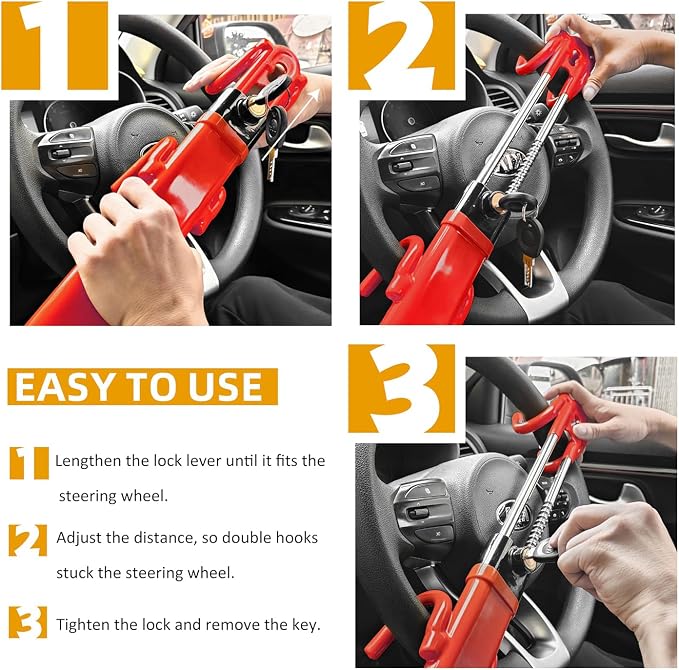 1

2

EASY TO USE

3

1 Lengthen the lock lever until it fits the steering wheel.

2 Adjust the distance, so double hooks stuck the steering wheel.

3 Tighten the lock and remove the key.