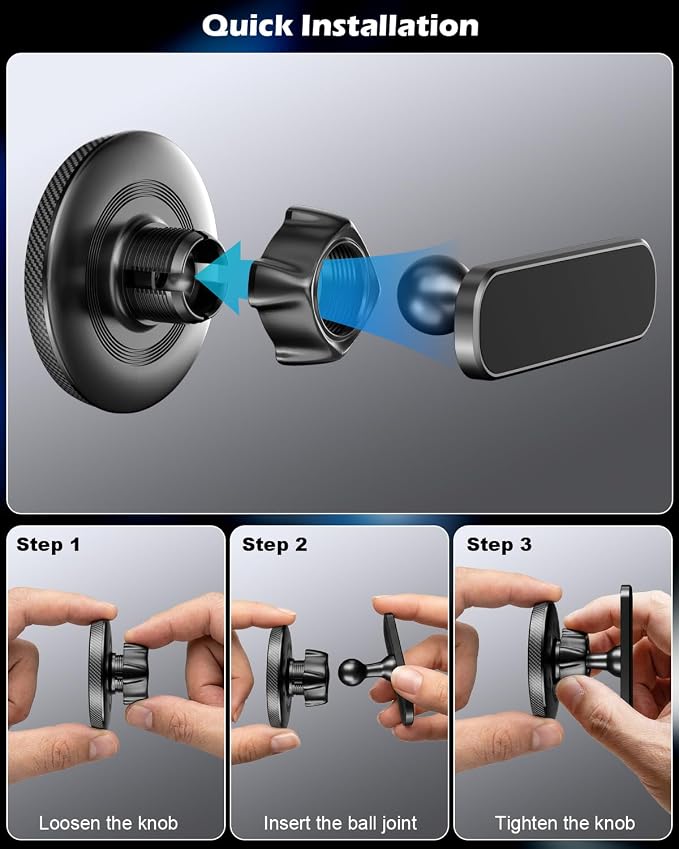 Quick Installation

Step 1

Loosen the knob

Step 2

Insert the ball joint

Step 3

Tighten the knob