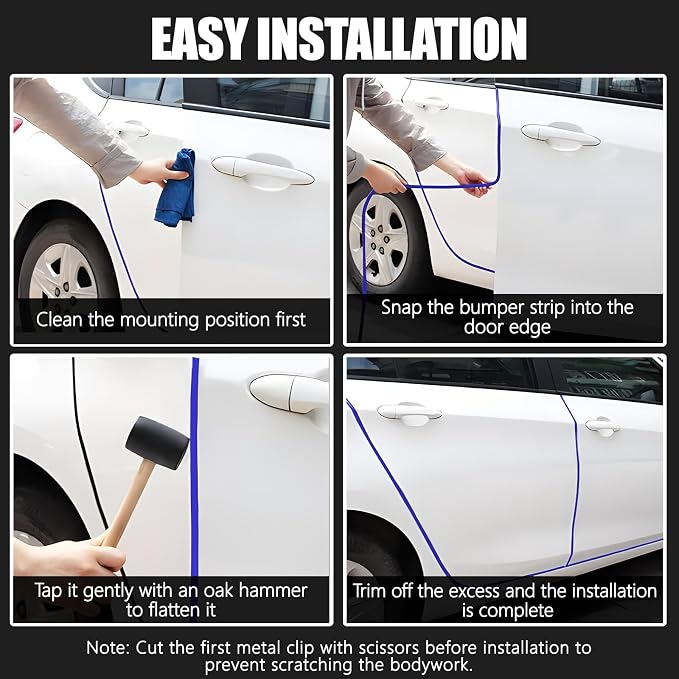 EASY INSTALLATION

Clean the mounting position first

Snap the bumper strip into the door edge

Tap it gently with an oak hammer to flatten it

Trim off the excess and the installation is complete

Note: Cut the first metal clip with scissors before installation to prevent scratching the bodywork.